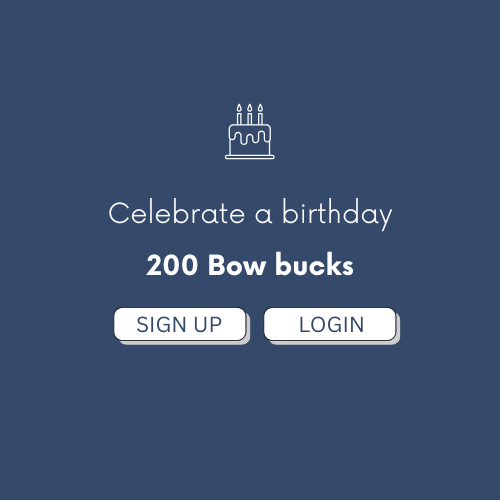 Celebrate a birthday

200 Bow bucks

SIGN UP LOGIN